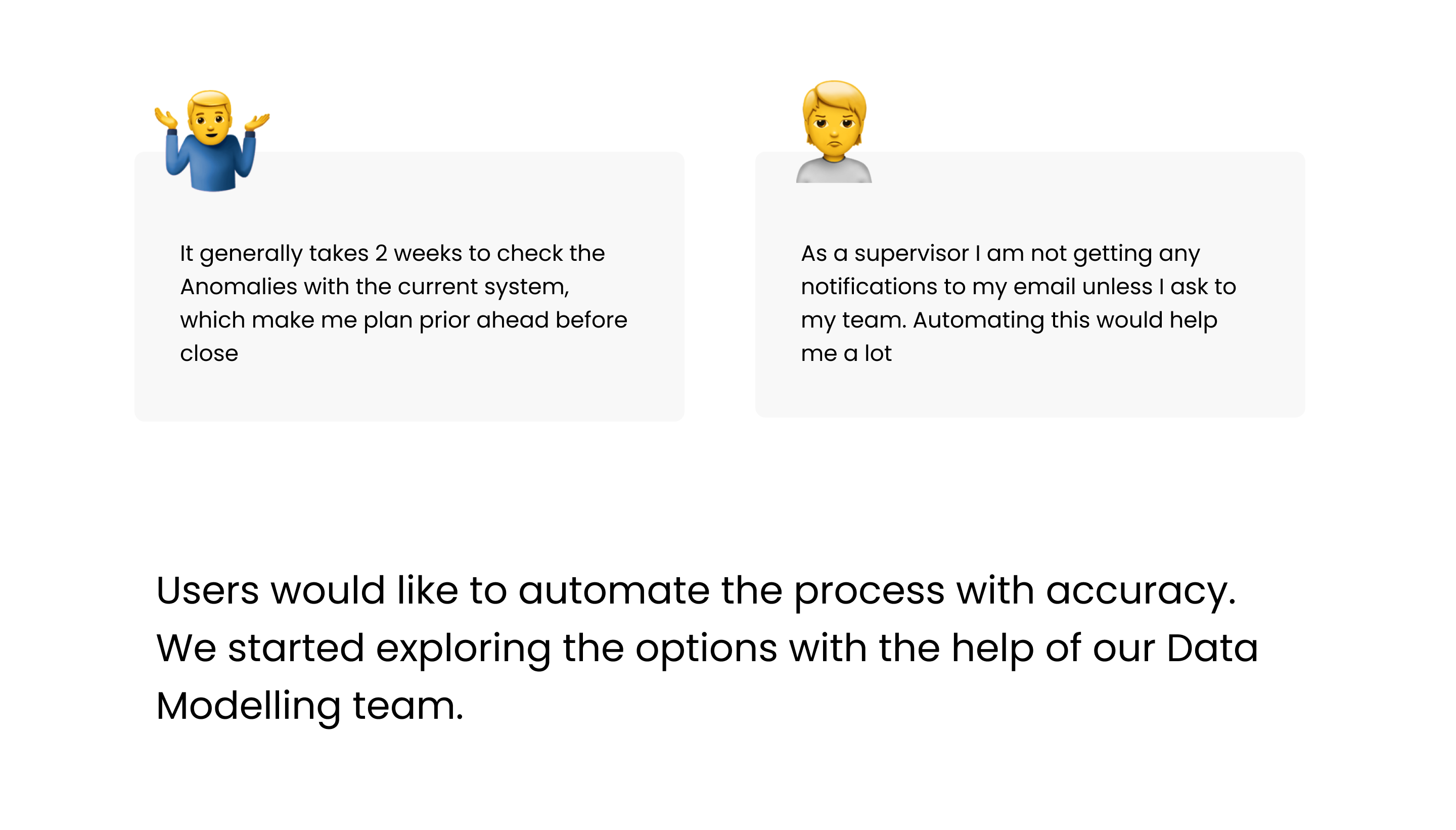 It generally takes 2 weeks to check the Anomalies with the current system, which make me plan prior ahead before close

As a supervisor I am not getting any notifications to my email unless I ask to my team. Automating this would help me a lot

Users would like to automate the process with accuracy. We started exploring the options with the help of our Data Modelling team.